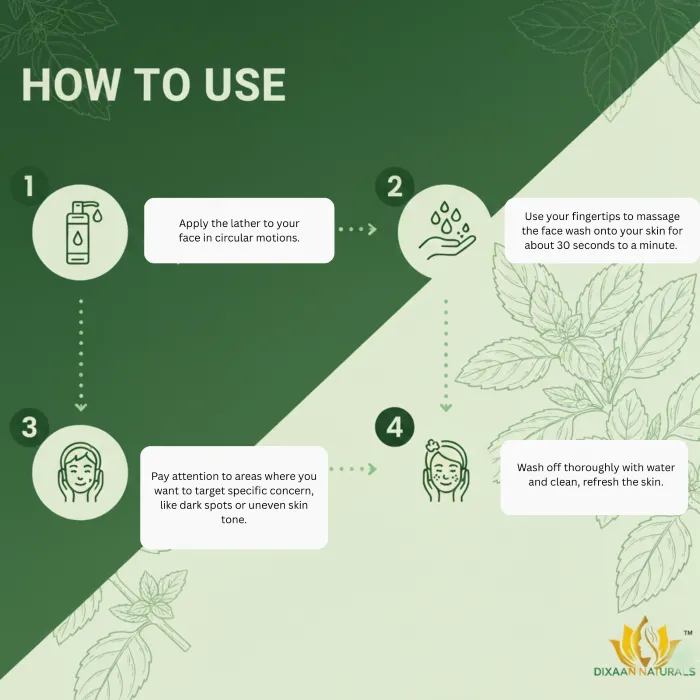 HOW TO USE

1

Apply the lather to your face in circular motions.

2

Use your fingertips to massage the face wash onto your skin for about 30 seconds to a minute.

3

Pay attention to areas where you want to target specific concern, like dark spots or uneven skin tone.

4

Wash off thoroughly with water and clean, refresh the skin.

TM
DIXAAN NATURALS